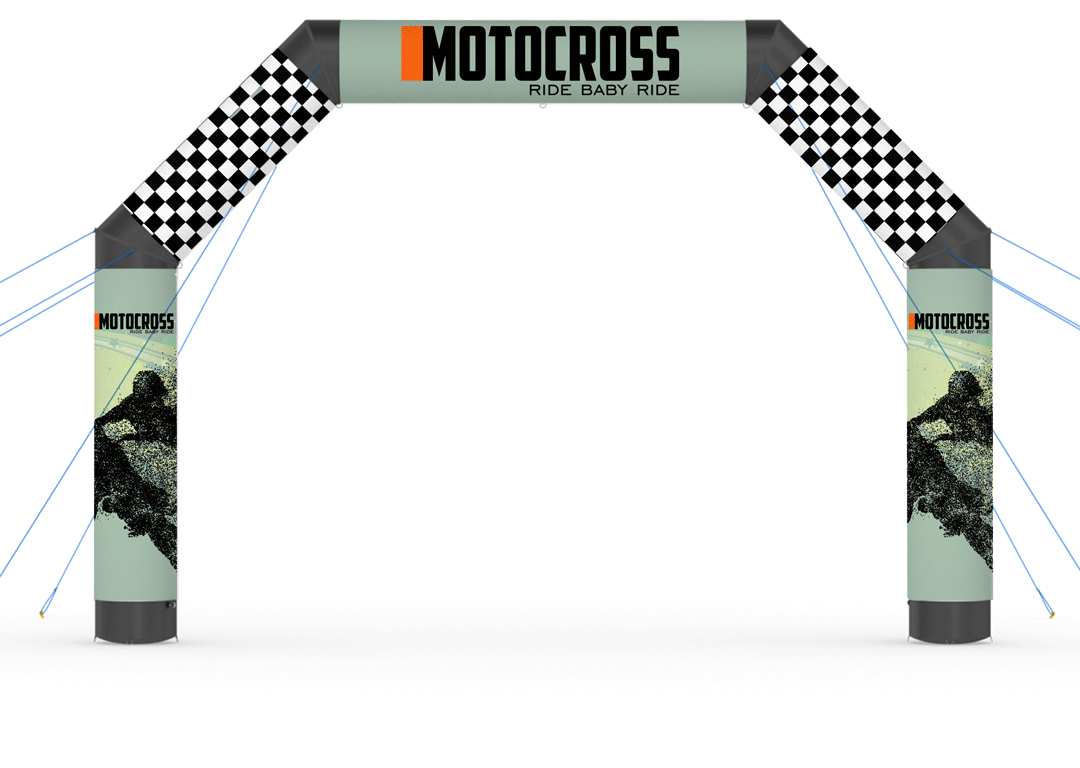 MOTOCROSS
RIDE BABY RIDE

MOTOCROSS
RIDE BABY RIDE

MOTOCROSS
RIDE BABY RIDE